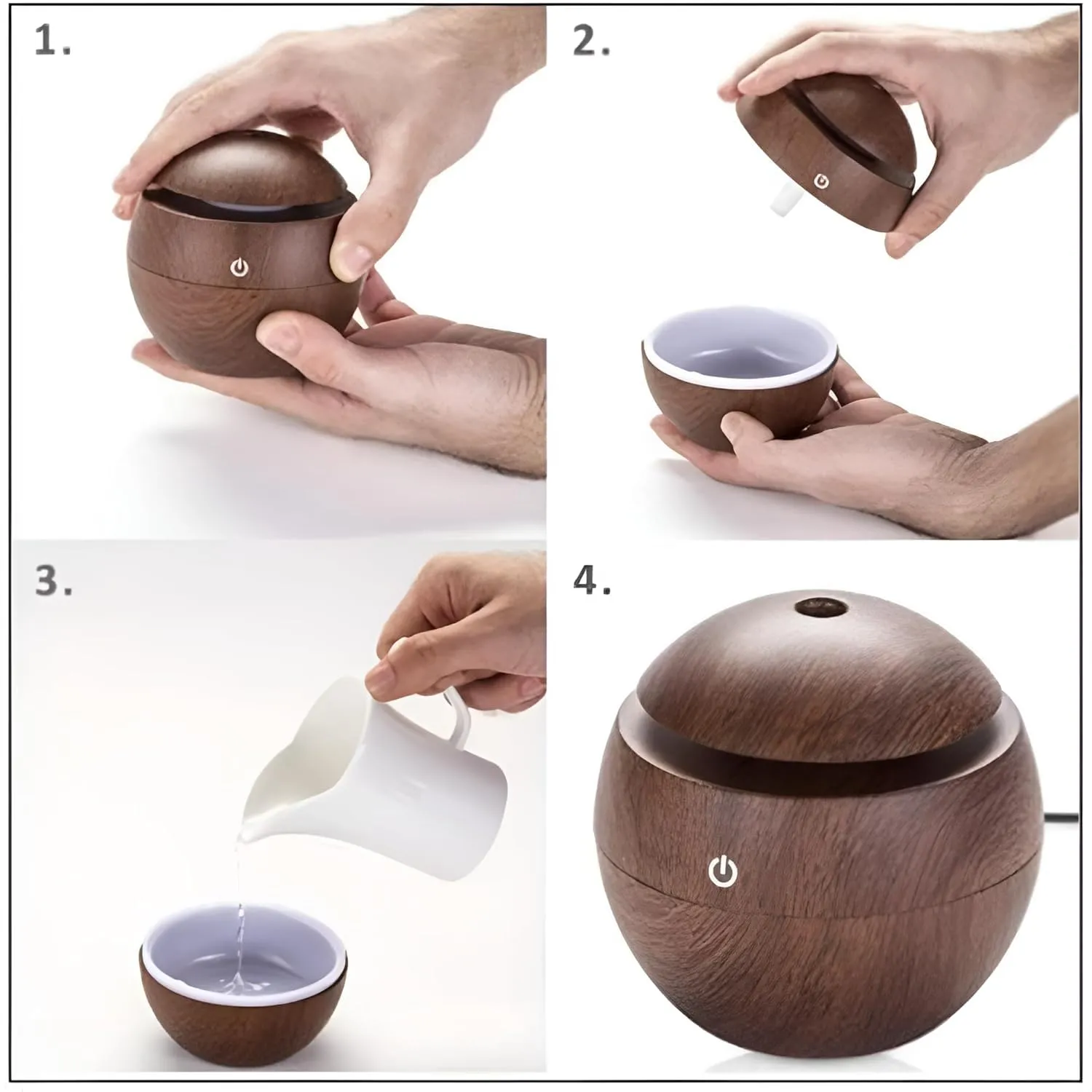 1.

2.

3.

4.